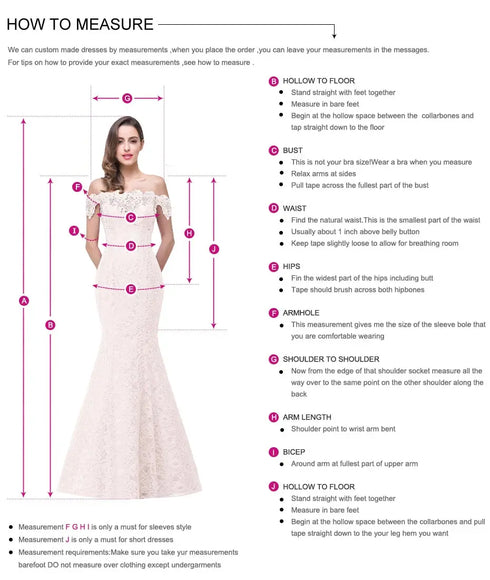 HOW TO MEASURE

We can custom made dresses by measurements ,when you place the order ,you can leave your measurements in the messages.
For tips on how to provide your exact measurements ,see how to measure .

G
F
C
I
D
H
J
E
A
B

B HOLLOW TO FLOOR
- Stand straight with feet together
- Measure in bare feet
- Begin at the hollow space between the collarbones and tap straight down to the floor

C BUST
- This is not your bra size!Wear a bra when you measure
- Relax arms at sides
- Pull tape across the fullest part of the bust

D WAIST
- Find the natural waist.This is the smallest part of the waist
- Usually about 1 inch above belly button
- Keep tape slightly loose to allow for breathing room

E HIPS
- Fin the widest part of the hips including butt
- Tape should brush across both hipbones

F ARMHOLE
- This measurement gives me the size of the sleeve bole that you are comfortable wearing

G SHOULDER TO SHOULDER
- Now from the edge of that shoulder socket measure all the way over to the same point on the other shoulder along the back

H ARM LENGTH
- Shoulder point to wrist arm bent

I BICEP
- Around arm at fullest part of upper arm

J HOLLOW TO FLOOR
- Stand straight with feet together
- Measure in bare feet
- Begin at the hollow space between the collarbones and pull tape straight down to the your leg hem you want

- Measurement F G H I is only a must for sleeves style
- Measurement J is only a must for short dresses
- Measurement requirements:Make sure you take yur measurements barefoot DO not measure over clothing except undergarments