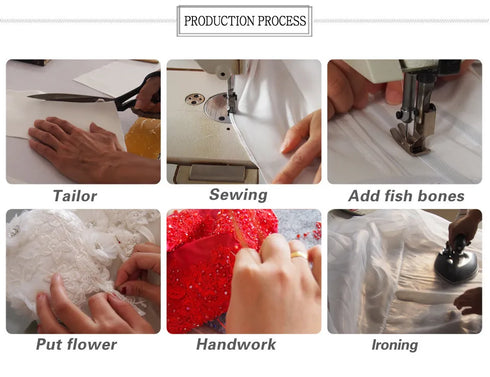 PRODUCTION PROCESS

Tailor

Sewing

Add fish bones

Put flower

Handwork

Ironing