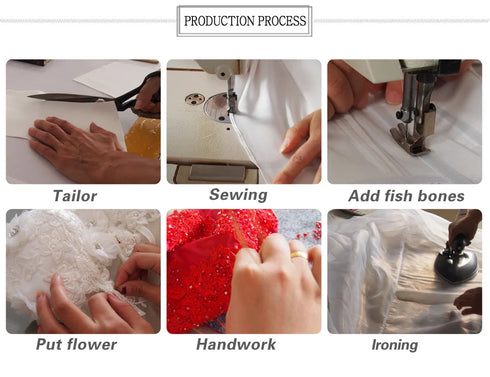 PRODUCTION PROCESS

Tailor

Sewing

Add fish bones

Put flower

Handwork

Ironing