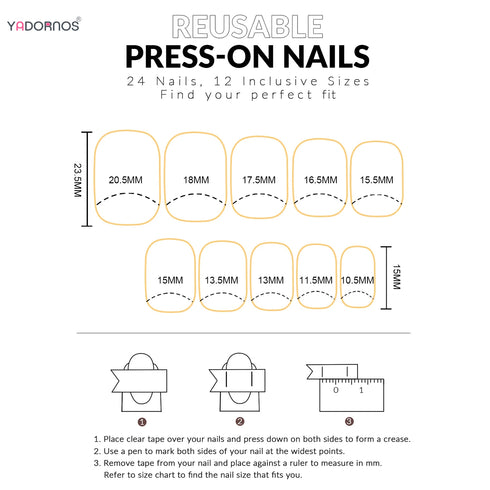 YADORNOS®

REUSABLE
PRESS-ON NAILS
24 Nails, 12 Inclusive Sizes
Find your perfect fit

23.5MM

20.5MM 18MM 17.5MM 16.5MM 15.5MM

15MM 13.5MM 13MM 11.5MM 10.5MM

15MM

0 1

1 2 3

1. Place clear tape over your nails and press down on both sides to form a crease.
2. Use a pen to mark both sides of your nail at the widest points.
3. Remove tape from your nail and place against a ruler to measure in mm. Refer to size chart to find the nail size that fits you.