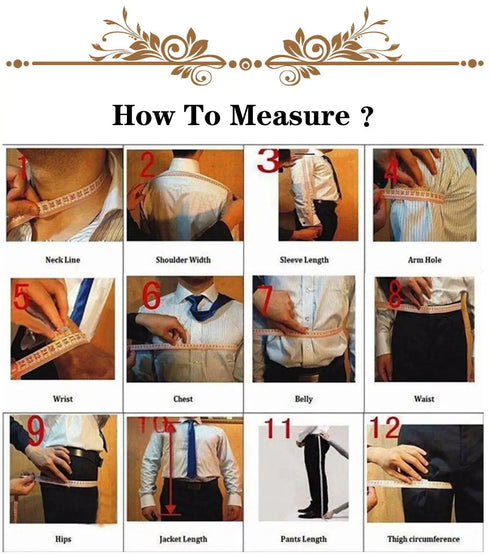 How To Measure ?

1
Neck Line

2
Shoulder Width

3
Sleeve Length

4
Arm Hole

5
Wrist

6
Chest

7
Belly

8
Waist

9
Hips

10
Jacket Length

11
Pants Length

12
Thigh circumference