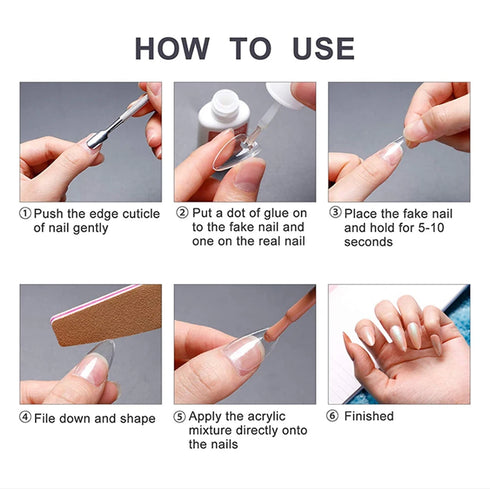 HOW TO USE

① Push the edge cuticle of nail gently

② Put a dot of glue on to the fake nail and one on the real nail

③ Place the fake nail and hold for 5-10 seconds

④ File down and shape

⑤ Apply the acrylic mixture directly onto the nails

⑥ Finished