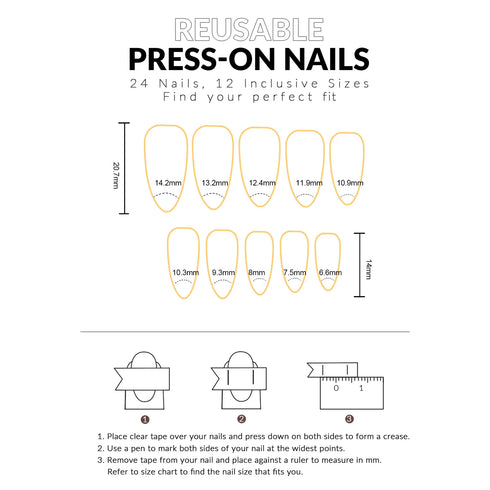 REUSABLE
PRESS-ON NAILS
24 Nails, 12 Inclusive Sizes
Find your perfect fit

20.7mm

14.2mm 13.2mm 12.4mm 11.9mm 10.9mm

10.3mm 9.3mm 8mm 7.5mm 6.6mm

14mm

0 1

1 2 3

1. Place clear tape over your nails and press down on both sides to form a crease.
2. Use a pen to mark both sides of your nail at the widest points.
3. Remove tape from your nail and place against a ruler to measure in mm. Refer to size chart to find the nail size that fits you.