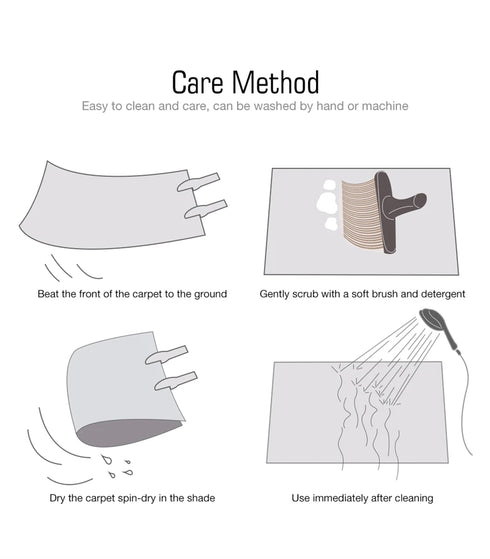 Care Method
Easy to clean and care, can be washed by hand or machine

Beat the front of the carpet to the ground

Gently scrub with a soft brush and detergent

Dry the carpet spin-dry in the shade

Use immediately after cleaning