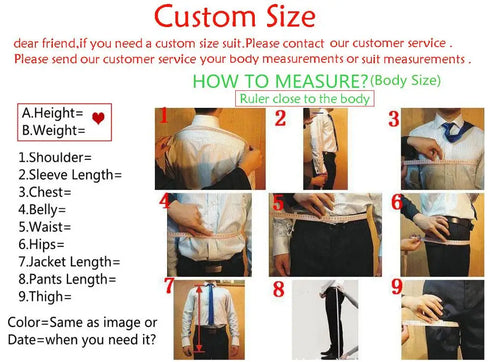 Custom Size

dear friend,if you need a custom size suit.Please contact our customer service . Please send our customer service your body measurements or suit measurements .

HOW TO MEASURE?(Body Size)

Ruler close to the body

A.Height=
B.Weight=

1.Shoulder=
2.Sleeve Length=
3.Chest=
4.Belly=
5.Waist=
6.Hips=
7.Jacket Length=
8.Pants Length=
9.Thigh=

Color=Same as image or
Date=when you need it?

1
2
3
4
5
6
7
8
9