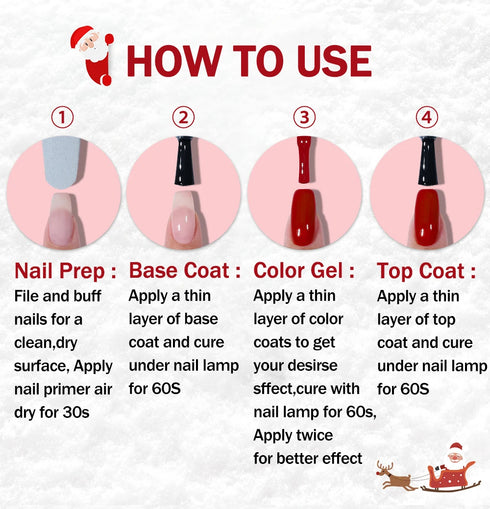 HOW TO USE

①

Nail Prep :
File and buff nails for a clean,dry surface, Apply nail primer air dry for 30s

②

Base Coat :
Apply a thin layer of base coat and cure under nail lamp for 60S

③

Color Gel :
Apply a thin layer of color coats to get your desirse sffect,cure with nail lamp for 60s, Apply twice for better effect

④

Top Coat :
Apply a thin layer of top coat and cure under nail lamp for 60S