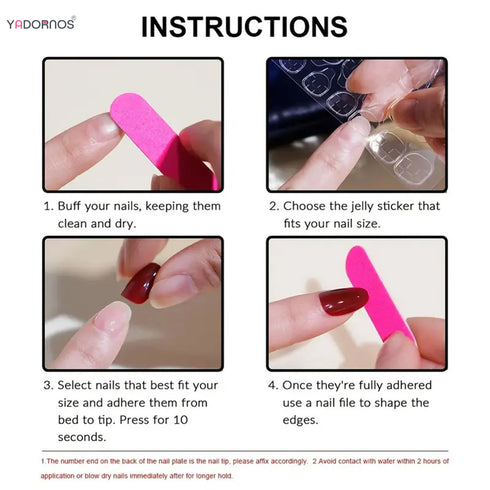 YADORNOS®

INSTRUCTIONS

1. Buff your nails, keeping them clean and dry.

2. Choose the jelly sticker that fits your nail size.

3. Select nails that best fit your size and adhere them from bed to tip. Press for 10 seconds.

4. Once they're fully adhered use a nail file to shape the edges.

1.The number end on the back of the nail plate is the nail tip, please affix accordingly. 2.Avoid contact with water within 2 hours of application or blow dry nails immediately after for longer hold.