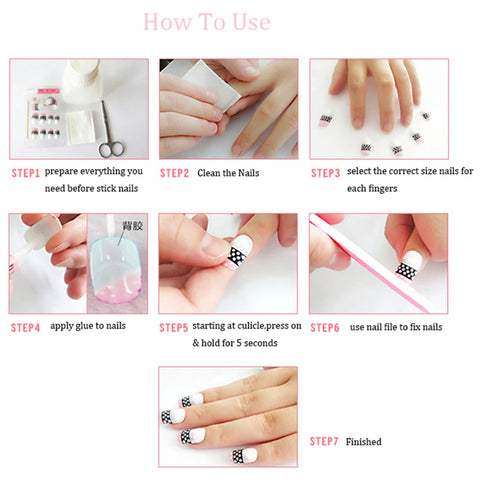 How To Use

STEP1 prepare everything you need before stick nails

STEP2 Clean the Nails

STEP3 select the correct size nails for each fingers

背胶

STEP4 apply glue to nails

STEP5 starting at culicle,press on & hold for 5 seconds

STEP6 use nail file to fix nails

STEP7 Finished